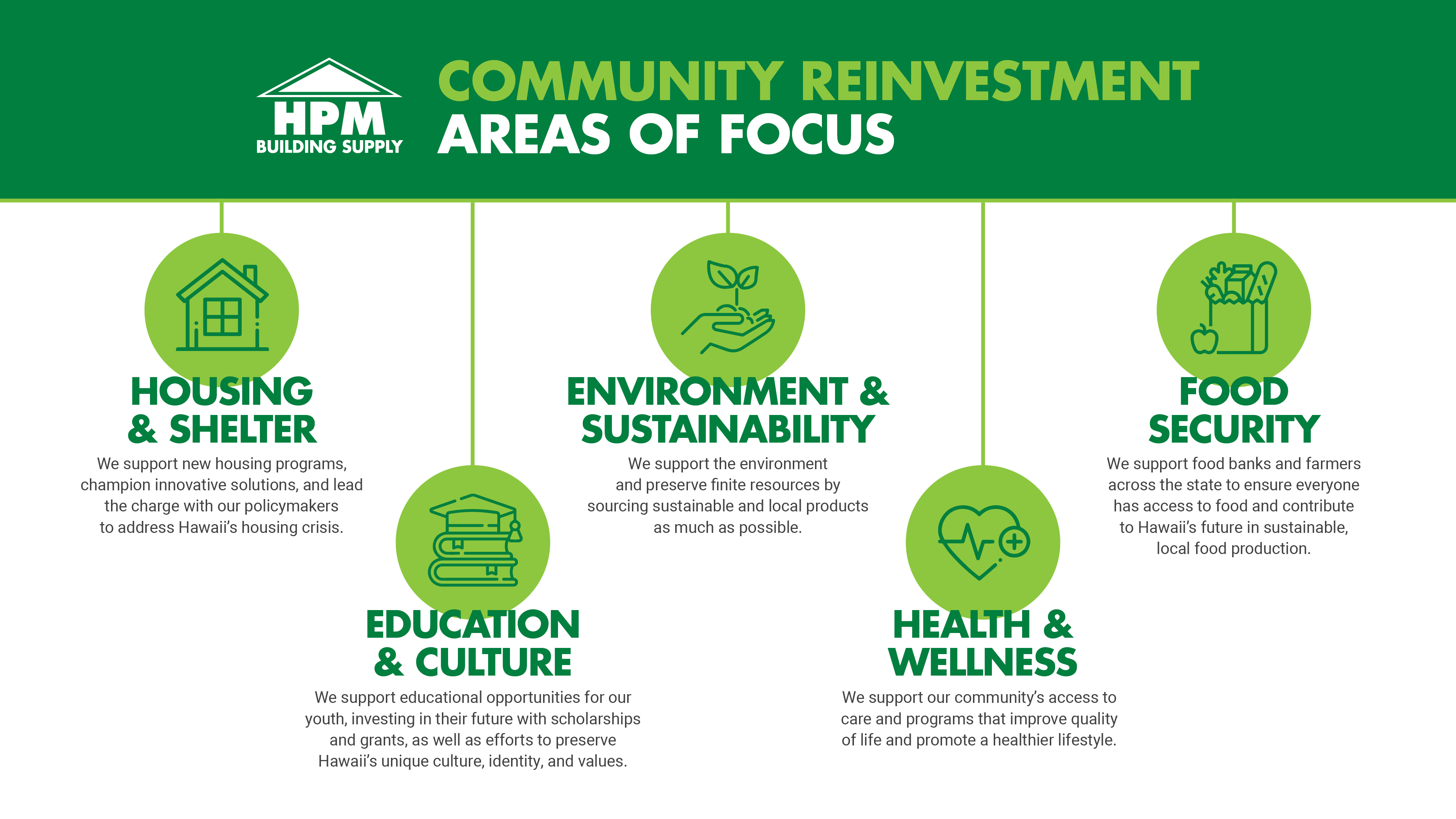 HPM
BUILDING SUPPLY

COMMUNITY REINVESTMENT
AREAS OF FOCUS

HOUSING & SHELTER

We support new housing programs, champion innovative solutions, and lead the charge with our policymakers to address Hawaii's housing crisis.

EDUCATION & CULTURE

We support educational opportunities for our youth, investing in their future with scholarships and grants, as well as efforts to preserve Hawaii's unique culture, identity, and values.

ENVIRONMENT & SUSTAINABILITY

We support the environment and preserve finite resources by sourcing sustainable and local products as much as possible.

HEALTH & WELLNESS

We support our community's access to care and programs that improve quality of life and promote a healthier lifestyle.

FOOD SECURITY

We support food banks and farmers across the state to ensure everyone has access to food and contribute to Hawaii's future in sustainable, local food production.